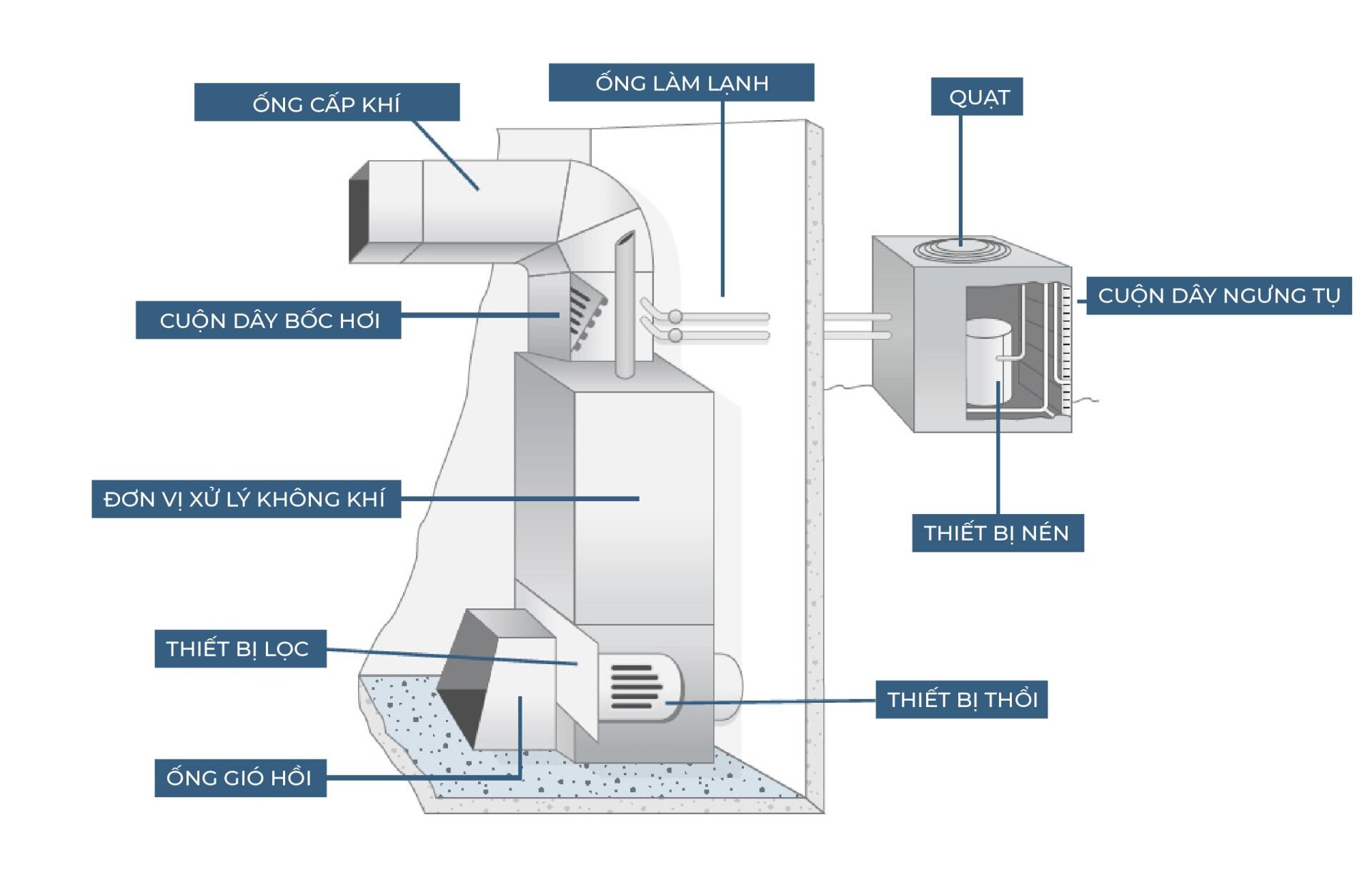 ỐNG CẤP KHÍ

ỐNG LÀM LẠNH

QUẠT

CUỘN DÂY BỐC HƠI

CUỘN DÂY NGƯNG TỤ

ĐƠN VỊ XỬ LÝ KHÔNG KHÍ

THIẾT BỊ NÉN

THIẾT BỊ LỌC

THIẾT BỊ THỔI

ỐNG GIÓ HỒI